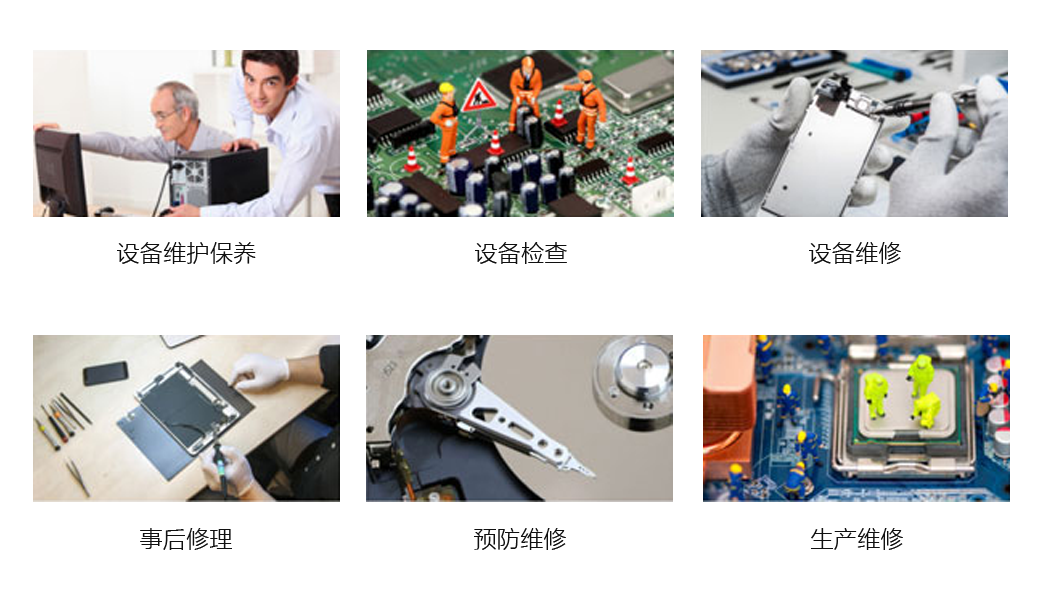 设备维护保养

设备检查

设备维修

事后修理

预防维修

生产维修